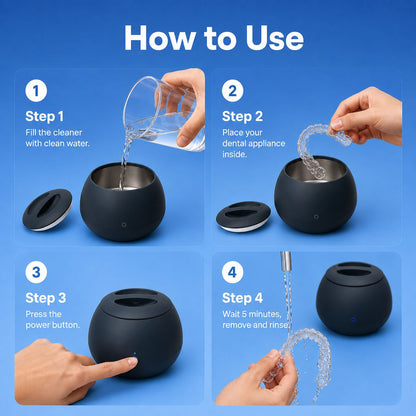 How to Use

1

Step 1

Fill the cleaner with clean water.

2

Step 2

Place your dental appliance inside.

3

Step 3

Press the power button.

4

Step 4

Wait 5 minutes, remove and rinse.